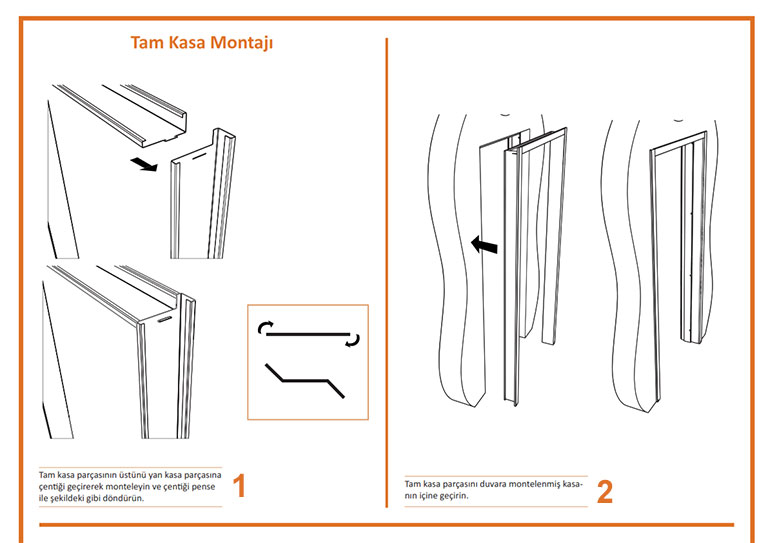 Tam Kasa Montajı

Tam kasa parçasının üstünü yan kasa parçasına çentiği geçirerek monteleyin ve çentiği pense ile şekildeki gibi döndürün.

1

Tam kasa parçasını duvara montelenmiş kasanın içine geçirin.

2