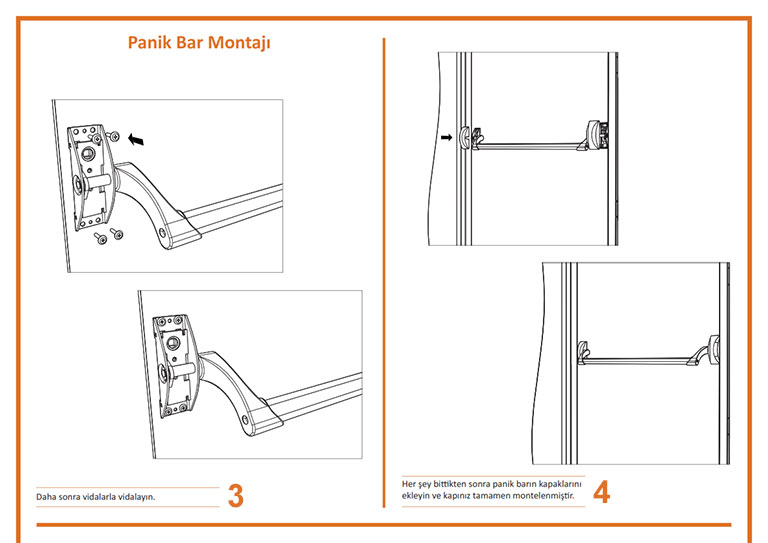 Panik Bar Montajı

Daha sonra vidalarla vidalayın.

3

Her şey bittikten sonra panik barın kapaklarını ekleyin ve kapınız tamamen montelenmiştir.

4