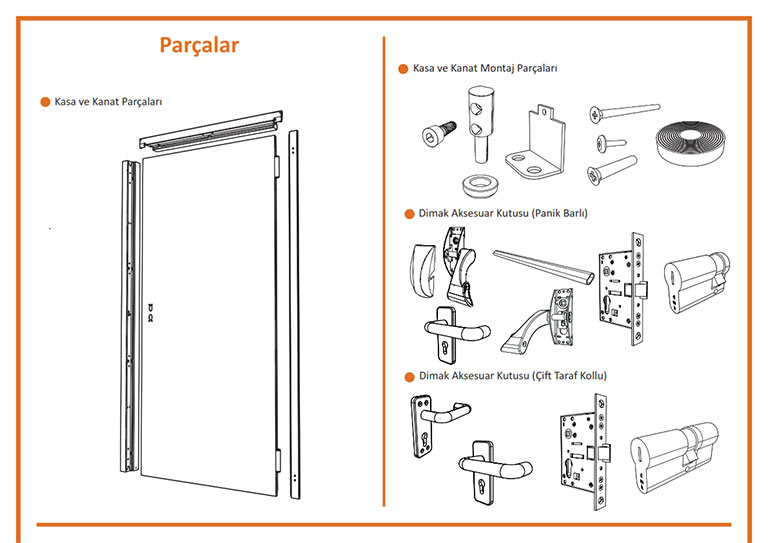 Parçalar

Kasa ve Kanat Parçaları

Kasa ve Kanat Montaj Parçaları

Dimak Aksesuar Kutusu (Panik Barlı)

Dimak Aksesuar Kutusu (Çift Taraf Kollu)